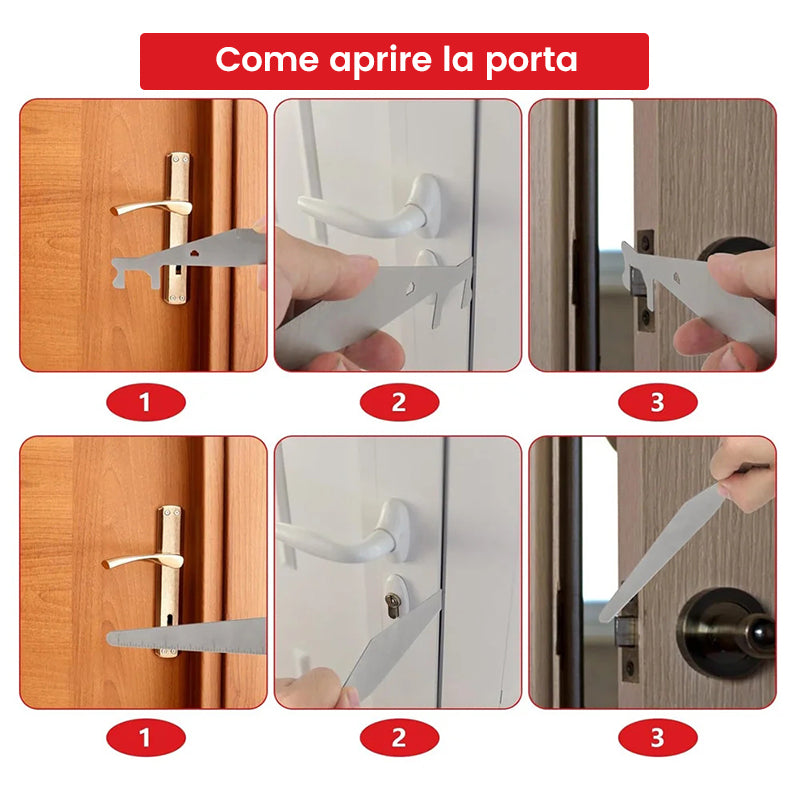 Come aprire la porta

1

2

3

1

2

3