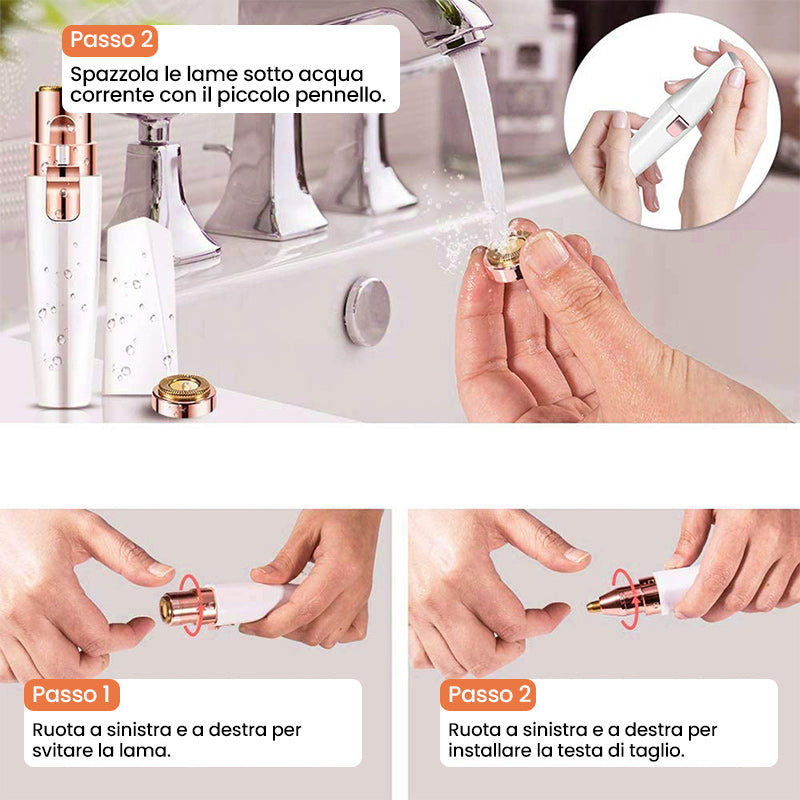 Passo 2

Spazzola le lame sotto acqua corrente con il piccolo pennello.

Passo 1

Ruota a sinistra e a destra per svitare la lama.

Passo 2

Ruota a sinistra e a destra per installare la testa di taglio.