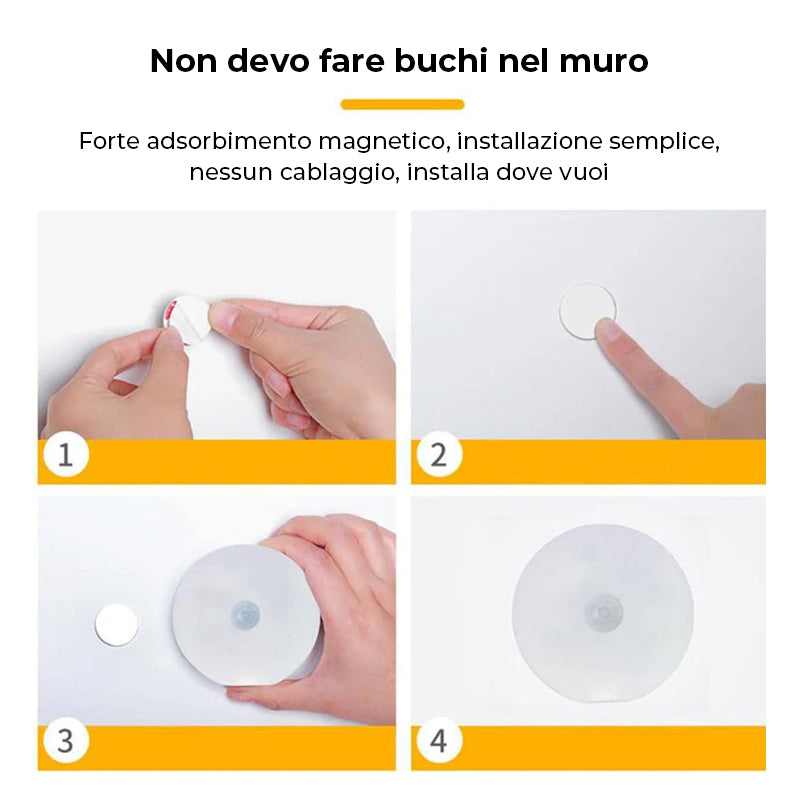 Non devo fare buchi nel muro

Forte adsorbimento magnetico, installazione semplice, nessun cablaggio, installa dove vuoi

1

2

3

4