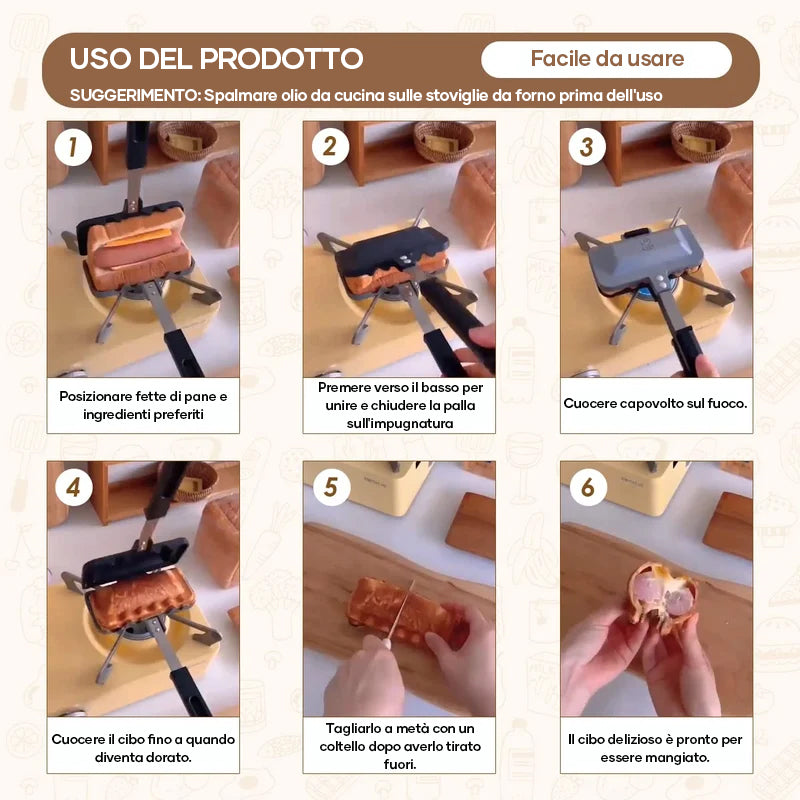 USO DEL PRODOTTO

Facile da usare

SUGGERIMENTO: Spalmare olio da cucina sulle stoviglie da forno prima dell'uso

1

Posizionare fette di pane e ingredienti preferiti

2

Premere verso il basso per unire e chiudere la palla sull'impugnatura

3

Cuocere capovolto sul fuoco.

4

Cuocere il cibo fino a quando diventa dorato.

5

Tagliarlo a metà con un coltello dopo averlo tirato fuori.

6

Il cibo delizioso è pronto per essere mangiato.