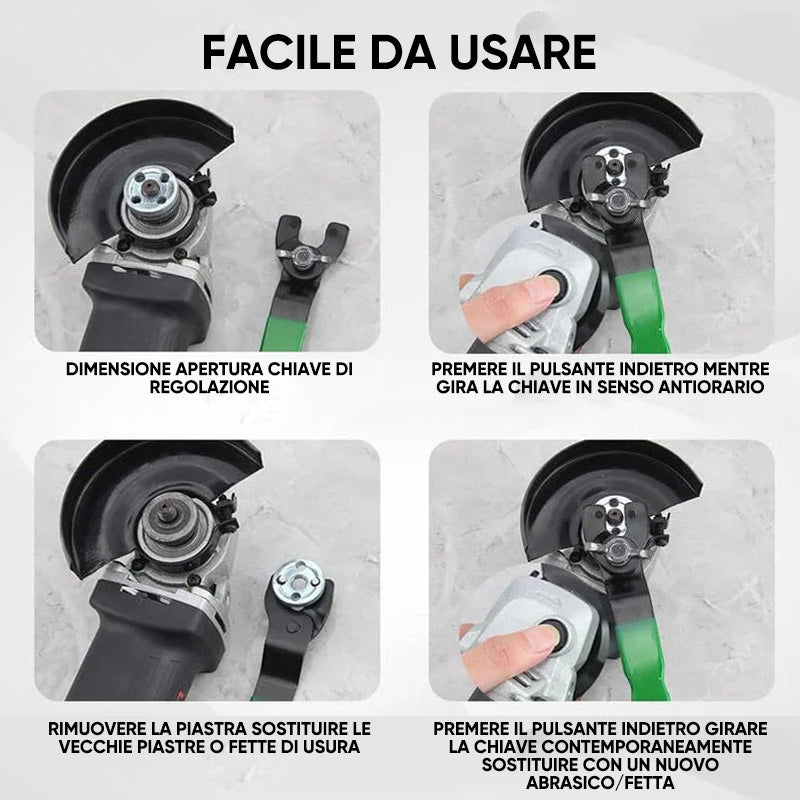 FACILE DA USARE

DIMENSIONE APERTURA CHIAVE DI REGOLAZIONE

PREMERE IL PULSANTE INDIETRO MENTRE GIRA LA CHIAVE IN SENSO ANTIORARIO

RIMUOVERE LA PIASTRA SOSTITUIRE LE VECCHIE PIASTRE O FETTE DI USURA

PREMERE IL PULSANTE INDIETRO GIRARE LA CHIAVE CONTEMPORANEAMENTE SOSTITUIRE CON UN NUOVO ABRASICO/FETTA