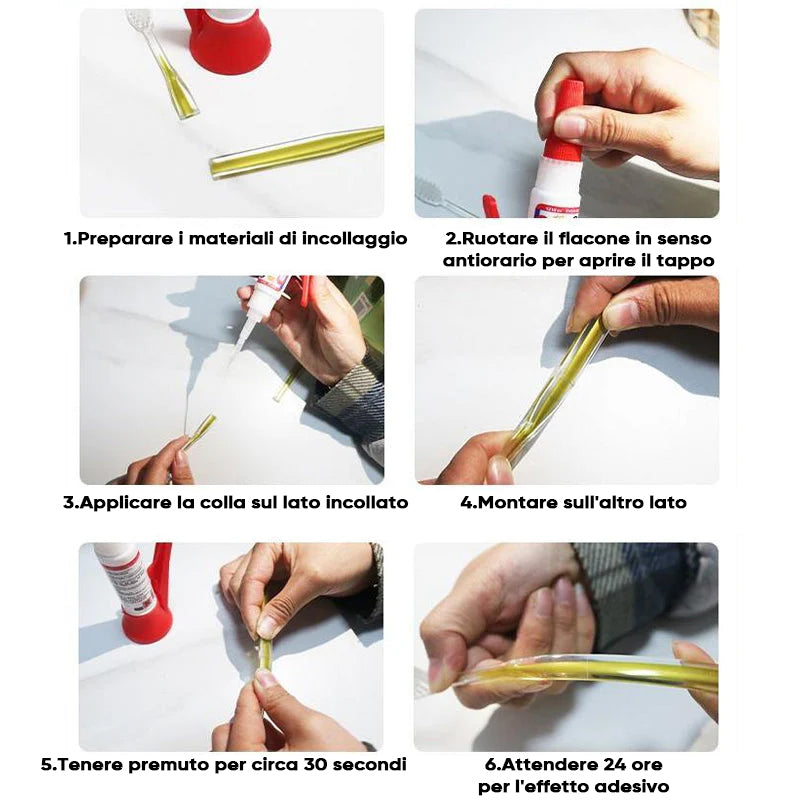 1.Preparare i materiali di incollaggio

2.Ruotare il flacone in senso antiorario per aprire il tappo

3.Applicare la colla sul lato incollato

4.Montare sull'altro lato

5.Tenere premuto per circa 30 secondi

6.Attendere 24 ore per l'effetto adesivo