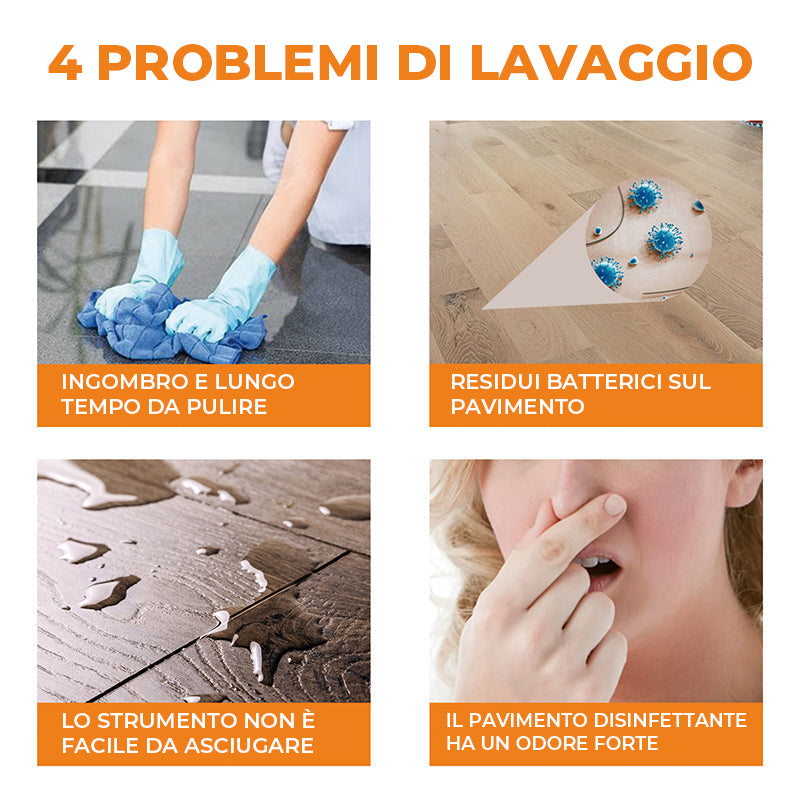 4 PROBLEMI DI LAVAGGIO

INGOMBRO E LUNGO TEMPO DA PULIRE

RESIDUI BATTERICI SUL PAVIMENTO

LO STRUMENTO NON È FACILE DA ASCIUGARE

IL PAVIMENTO DISINFETTANTE HA UN ODORE FORTE