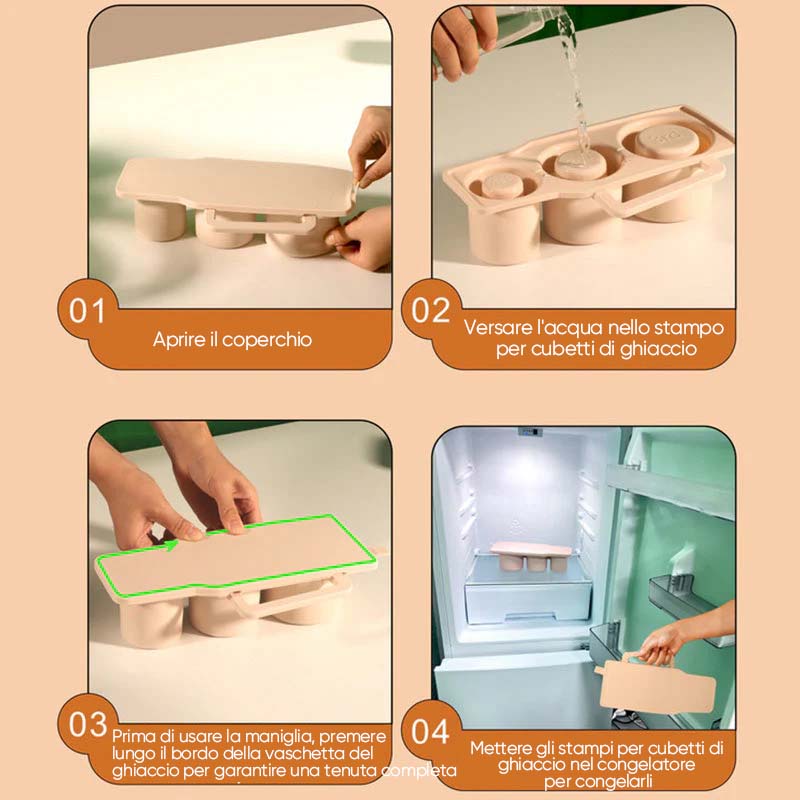 01
Aprire il coperchio

02
Versare l'acqua nello stampo per cubetti di ghiaccio

03
Prima di usare la maniglia, premere lungo il bordo della vaschetta del ghiaccio per garantire una tenuta completa

04
Mettere gli stampi per cubetti di ghiaccio nel congelatore per congelarli