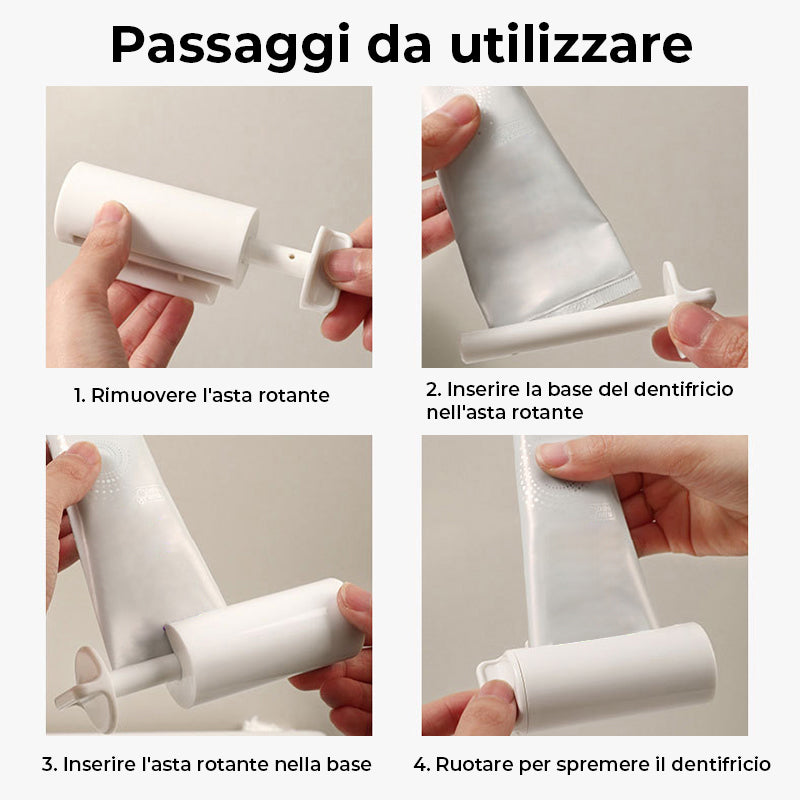 Passaggi da utilizzare

1. Rimuovere l'asta rotante

2. Inserire la base del dentifricio nell'asta rotante

3. Inserire l'asta rotante nella base

4. Ruotare per spremere il dentifricio