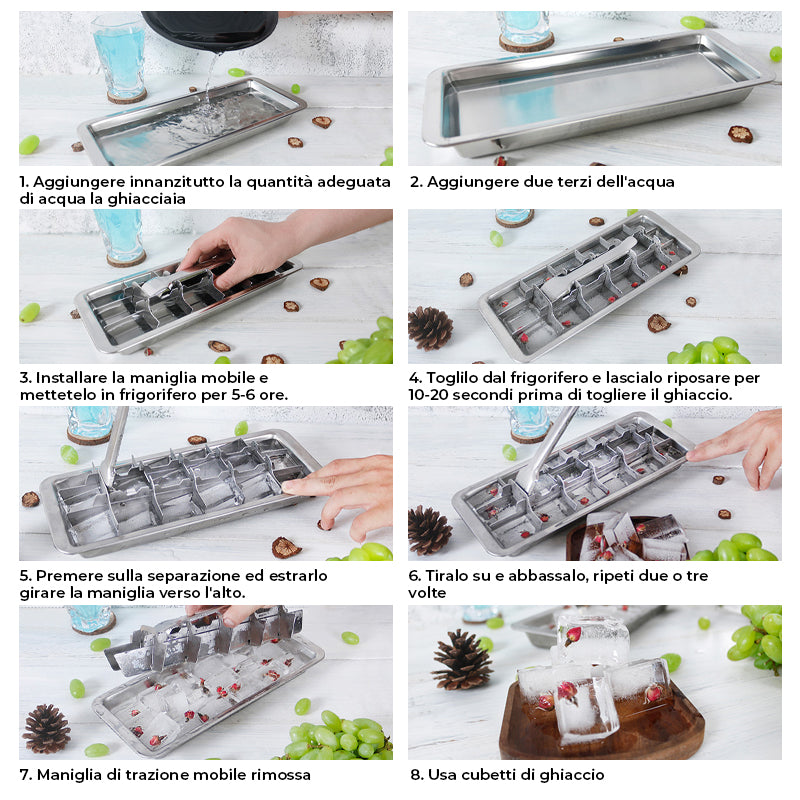 1. Aggiungere innanzitutto la quantità adeguata di acqua la ghiacciaia

2. Aggiungere due terzi dell'acqua

3. Installare la maniglia mobile e mettetelo in frigorifero per 5-6 ore.

4. Toglilo dal frigorifero e lascialo riposare per 10-20 secondi prima di togliere il ghiaccio.

5. Premere sulla separazione ed estrarlo girare la maniglia verso l'alto.

6. Tiralo su e abbassalo, ripeti due o tre volte

7. Maniglia di trazione mobile rimossa

8. Usa cubetti di ghiaccio