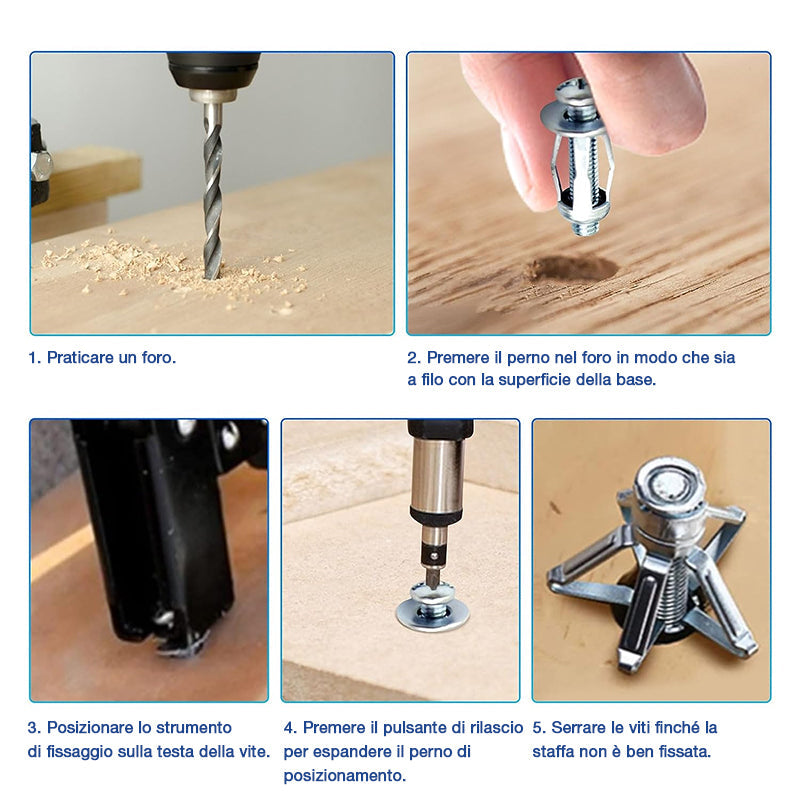 1. Praticare un foro.

2. Premere il perno nel foro in modo che sia a filo con la superficie della base.

3. Posizionare lo strumento di fissaggio sulla testa della vite.

4. Premere il pulsante di rilascio per espandere il perno di posizionamento.

5. Serrare le viti finché la staffa non è ben fissata.